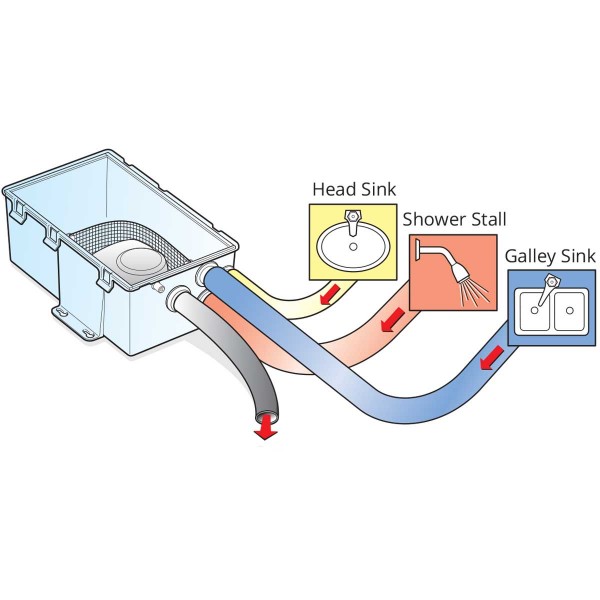 Head Sink
Shower Stall
Galley Sink