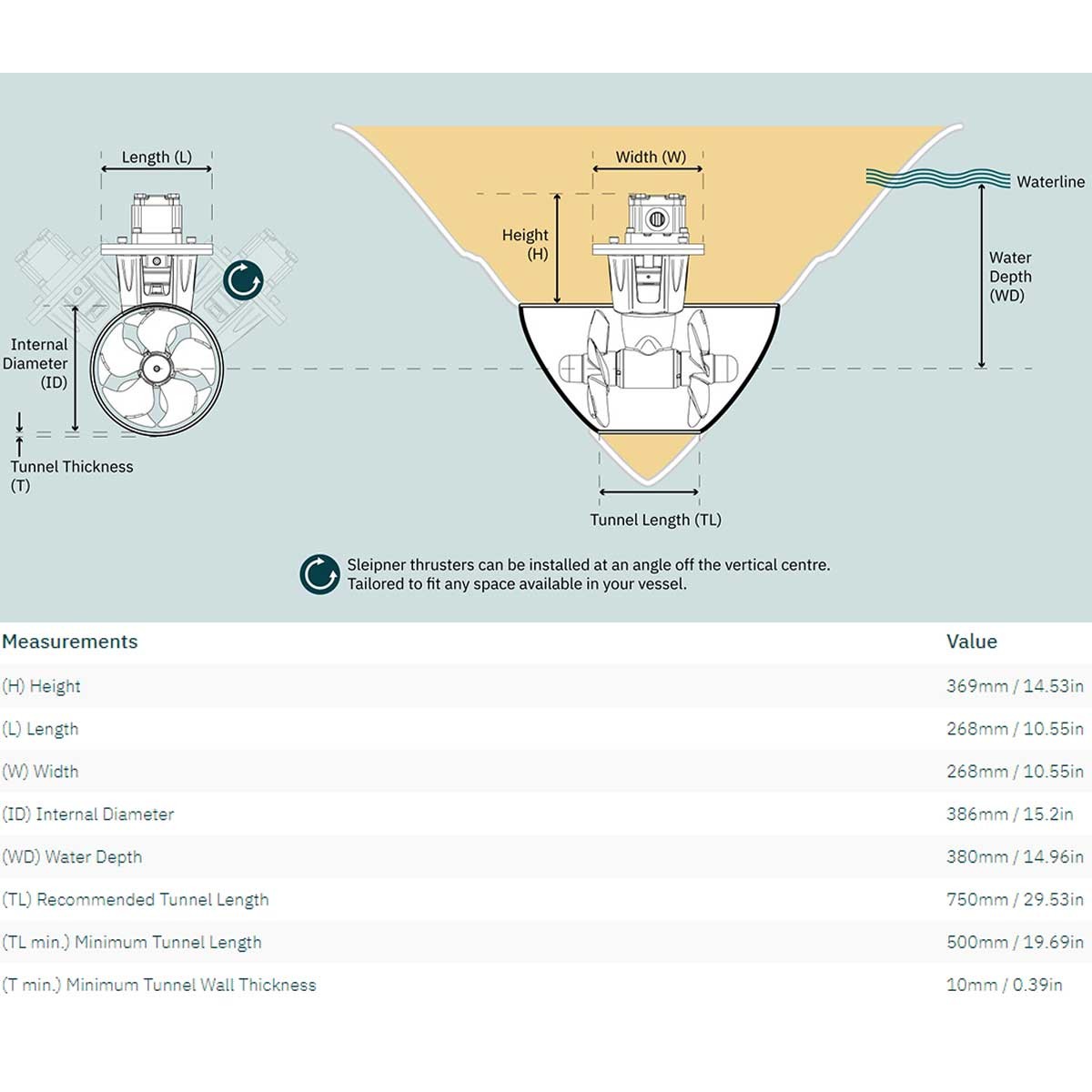 Length (L)

Internal Diameter (ID)

Tunnel Thickness (T)

Width (W)

Height (H)

Waterline

Water Depth (WD)

Tunnel Length (TL)

Sleipner thrusters can be installed at an angle off the vertical centre. Tailored to fit any space available in your vessel.

| Measurements | Value |
|---|---|
| (H) Height | 369mm / 14.53in |
| (L) Length | 268mm / 10.55in |
| (W) Width | 268mm / 10.55in |
| (ID) Internal Diameter | 386mm / 15.2in |
| (WD) Water Depth | 380mm / 14.96in |
| (TL) Recommended Tunnel Length | 750mm / 29.53in |
| (TL min.) Minimum Tunnel Length | 500mm / 19.69in |
| (T min.) Minimum Tunnel Wall Thickness | 10mm / 0.39in |