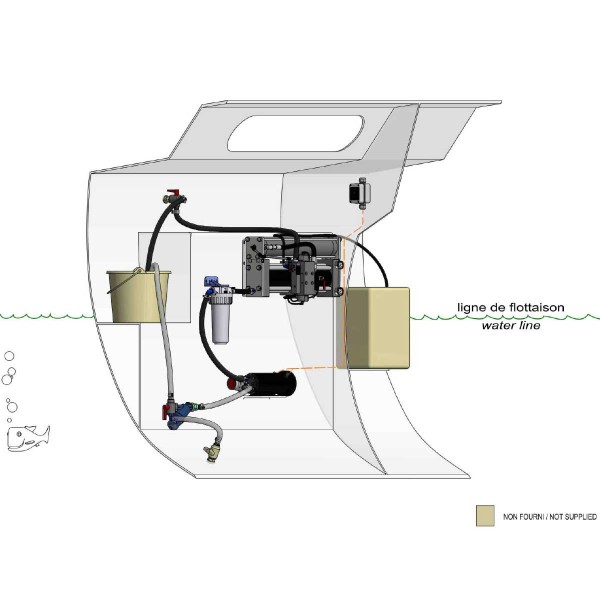 ligne de flottaison
water line

NON FOURNI / NOT SUPPLIED