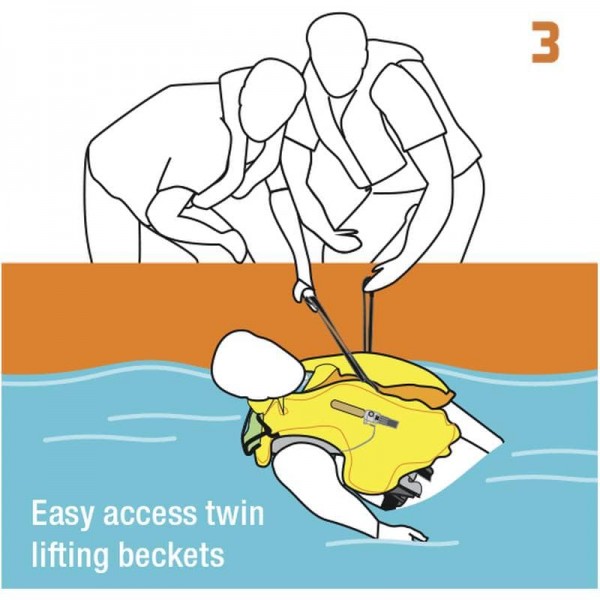 3

Easy access twin lifting beckets