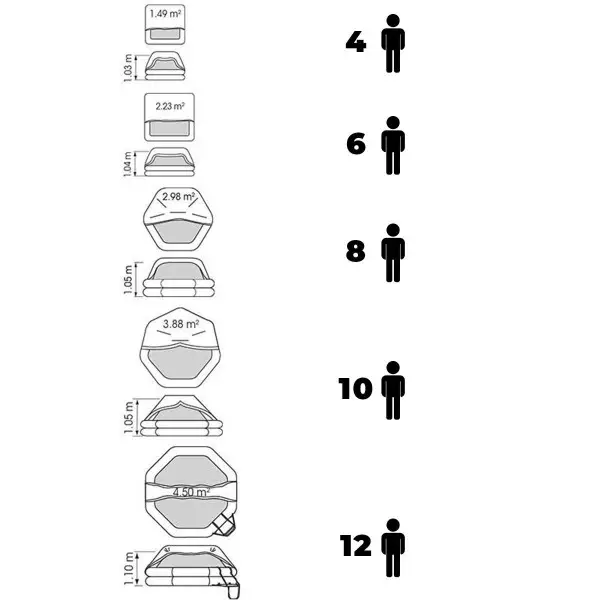 1.49 m²

1.03 m

4

2.23 m²

1.04 m

6

2.98 m²

1.05 m

8

3.88 m²

1.05 m

10

4.50 m²

1.10 m

12