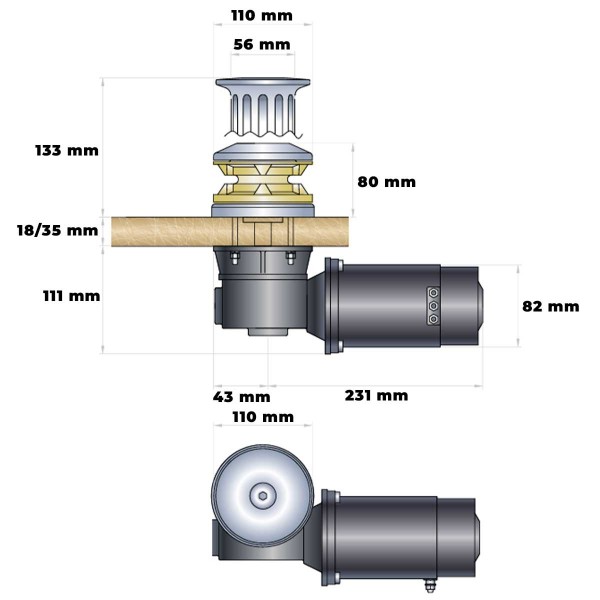 110 mm
56 mm
133 mm
80 mm
18/35 mm
111 mm
82 mm
43 mm
231 mm
110 mm