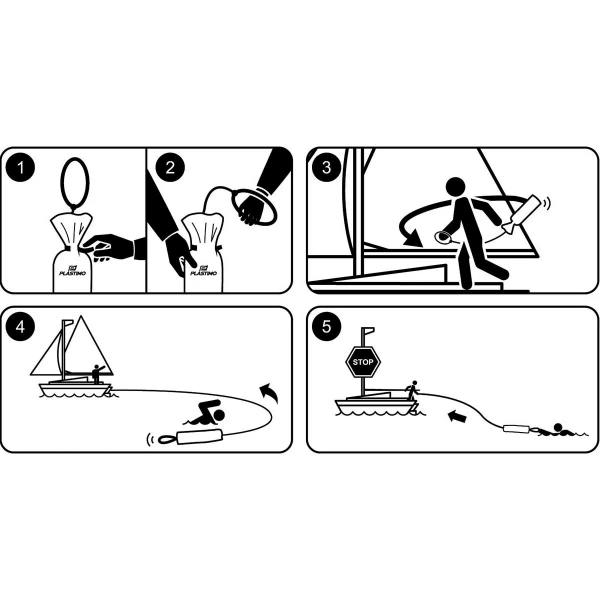 1
PLASTIMO

2
PLASTIMO

3

4

5
STOP