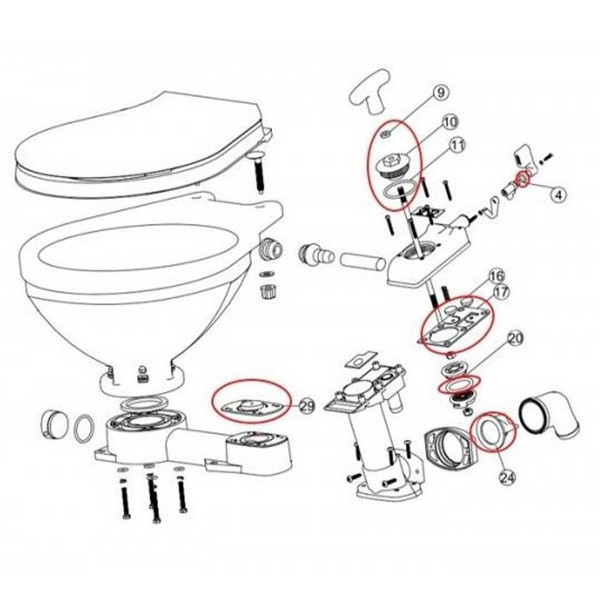 9
10
11
4
16
17
20
29
24