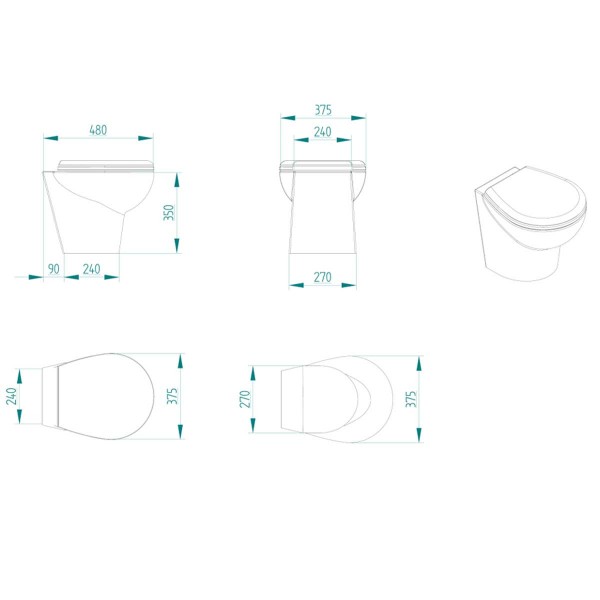 480
350
90
240
375
240
270
240
375
270
375