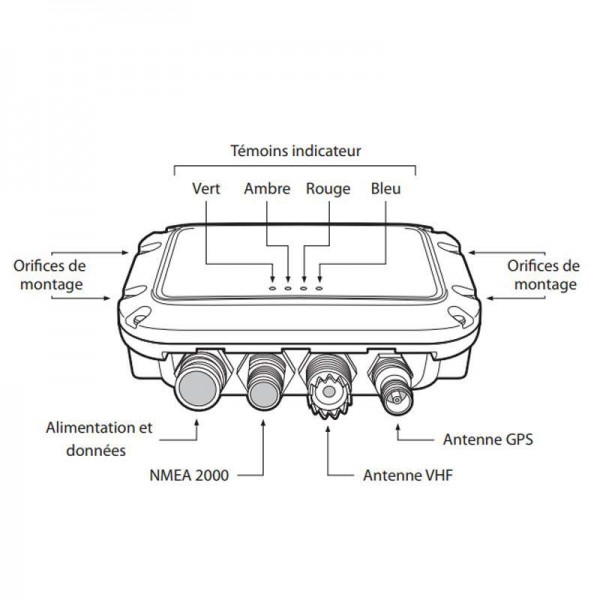 Témoins indicateur

Vert Ambre Rouge Bleu

Orifices de montage

Orifices de montage

Alimentation et données

NMEA 2000

Antenne VHF

Antenne GPS