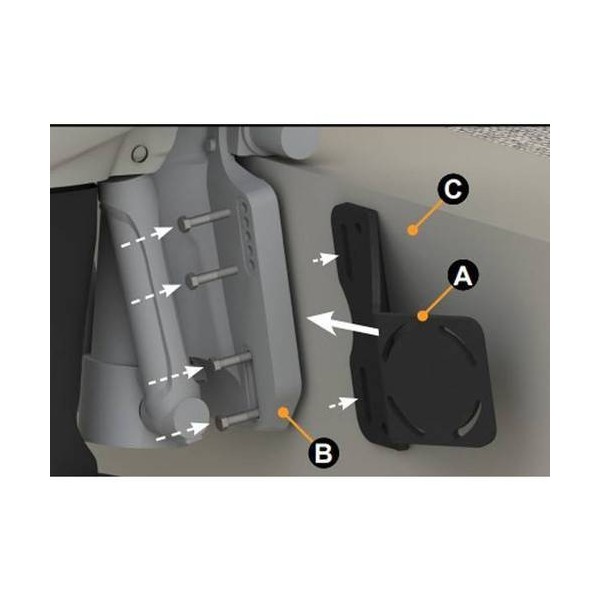 C
A
B