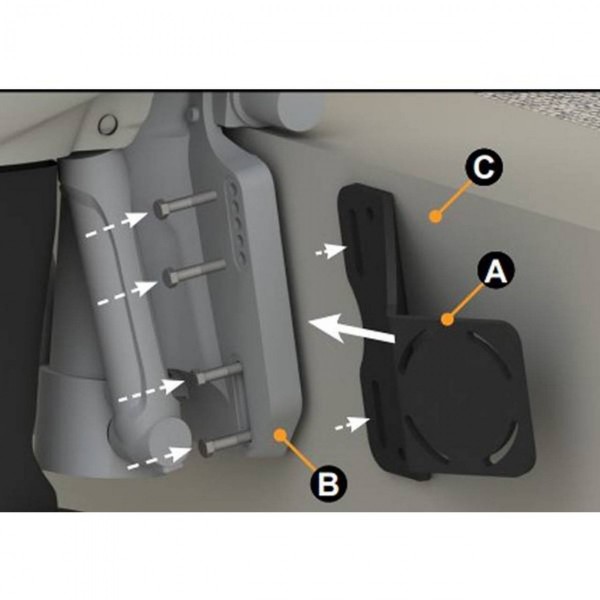 C
A
B