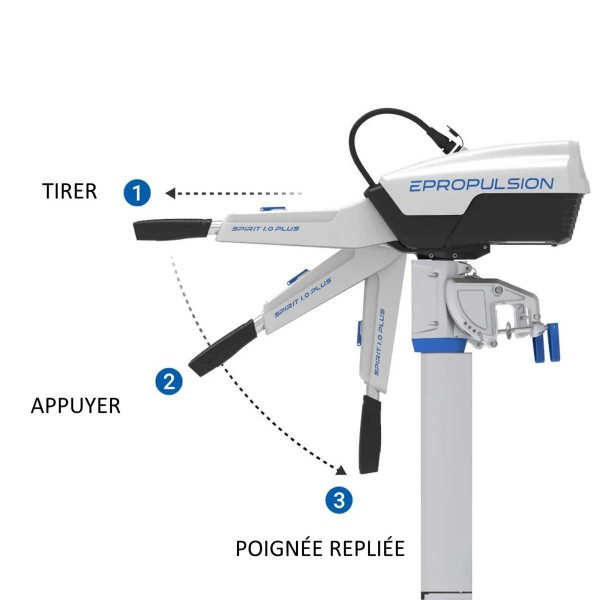 TIRER
1
EPROPULSION
SPIRIT 1.0 PLUS
SPIRIT 1.0 PLUS
SPIRIT 1.0 PLUS
2
APPUYER
3
POIGNÉE REPLIÉE