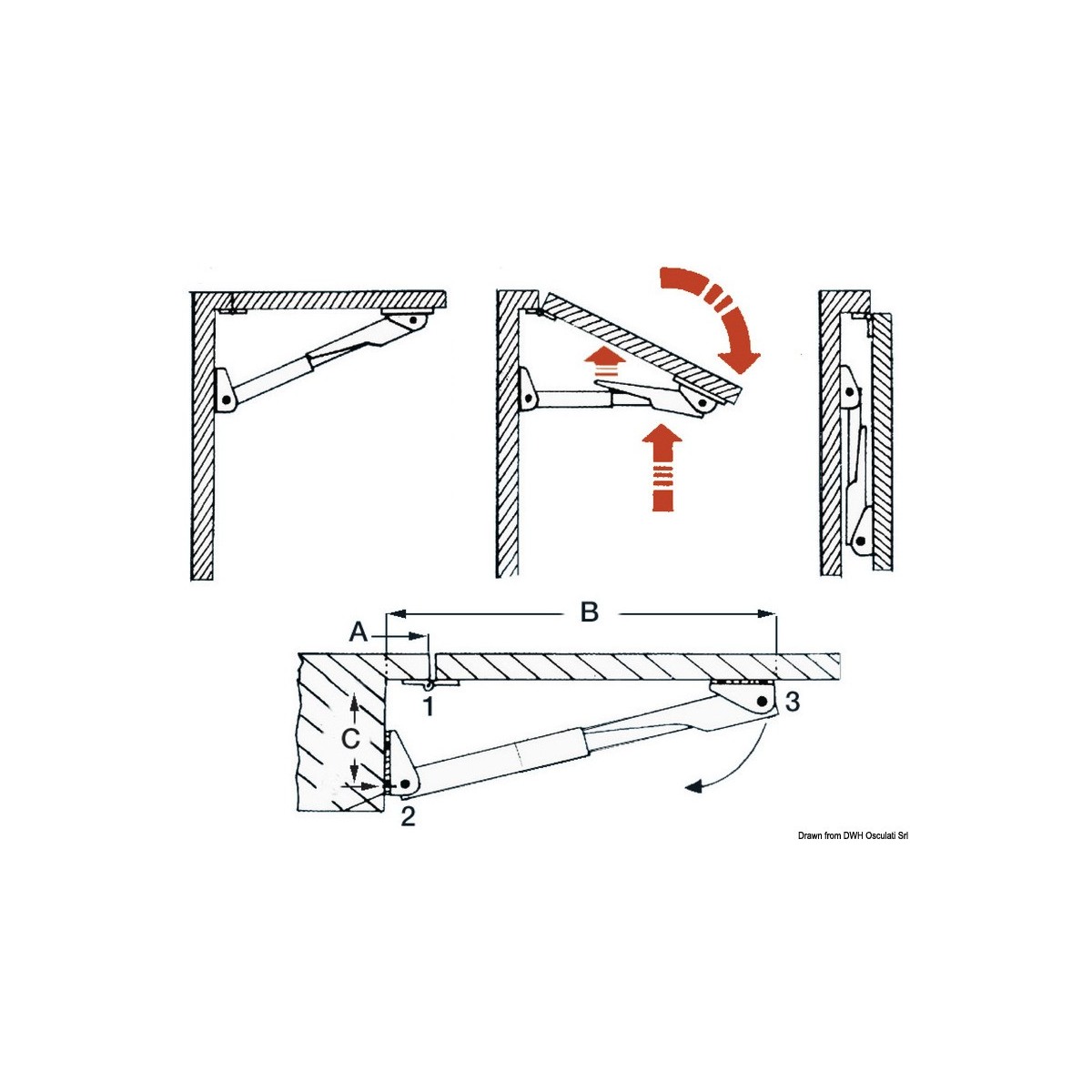 B
A
1
3
C
2
Drawn from DWH Osculati Srl