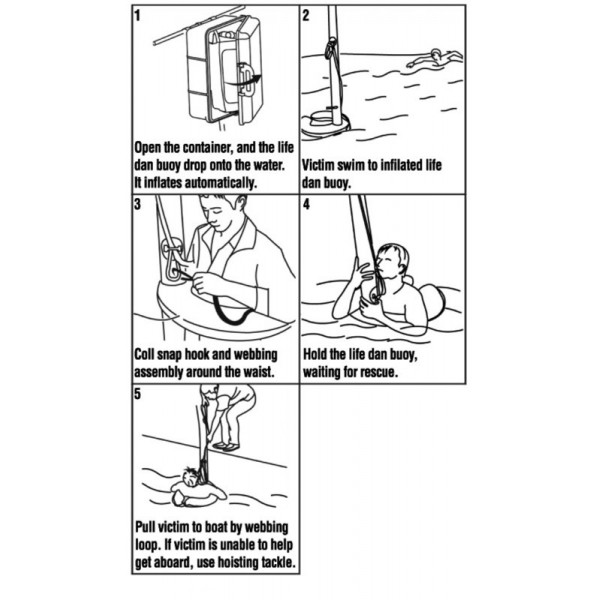 1

Open the container, and the life dan buoy drop onto the water. It inflates automatically.

2

Victim swim to infilated life dan buoy.

3

Coll snap hook and webbing assembly around the waist.

4

Hold the life dan buoy, waiting for rescue.

5

Pull victim to boat by webbing loop. If victim is unable to help get aboard, use hoisting tackle.