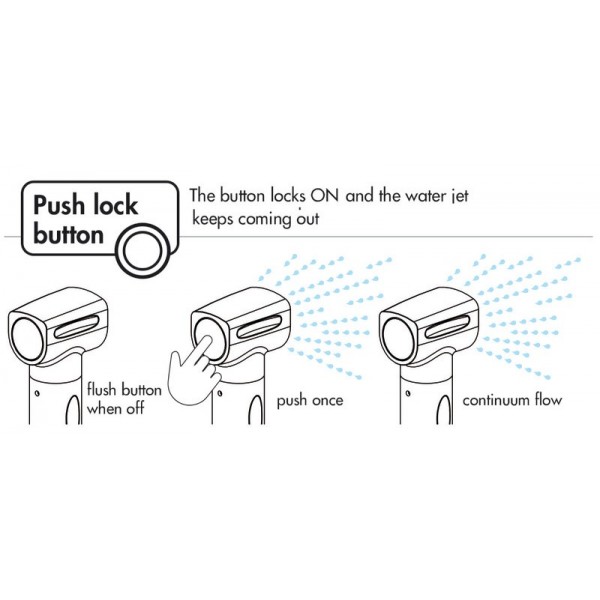 Push lock button

The button locks ON and the water jet keeps coming out

flush button when off

push once

continuum flow